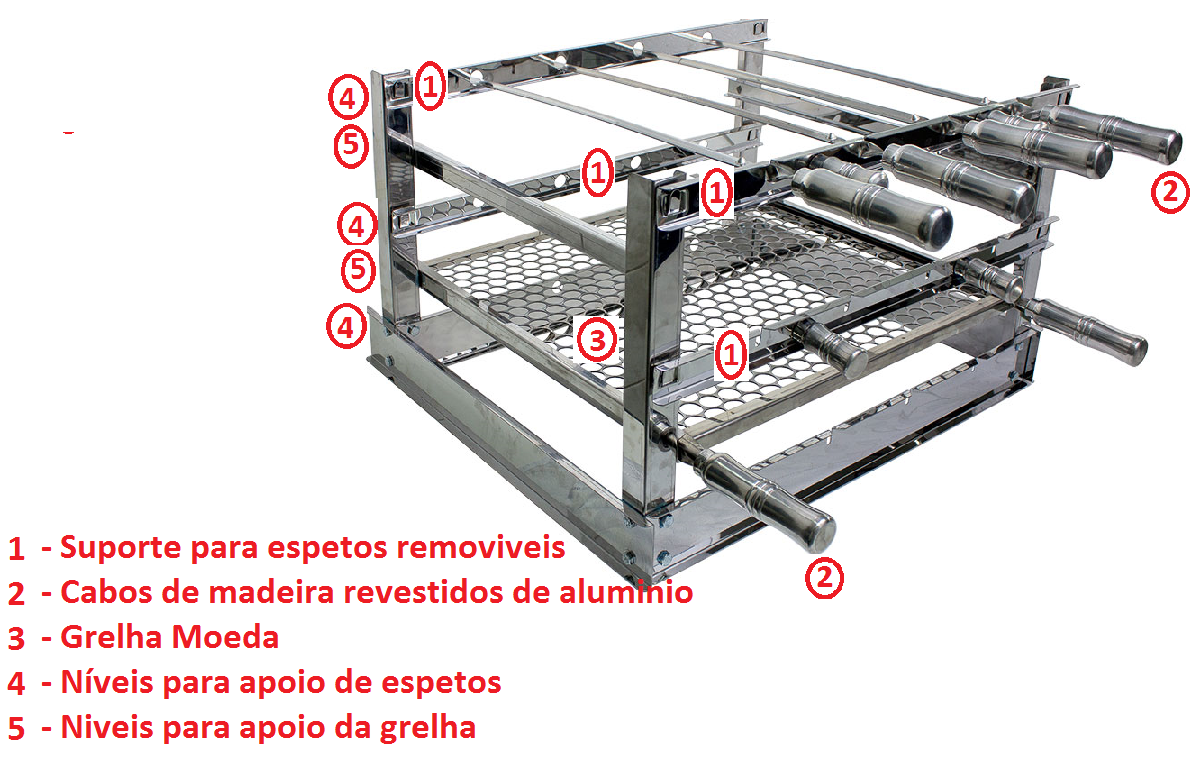 4
1
5
1
1
2
4
5
4
3
1
2

1 - Suporte para espetos removiveis
2 - Cabos de madeira revestidos de aluminio
3 - Grelha Moeda
4 - Níveis para apoio de espetos
5 - Niveis para apoio da grelha